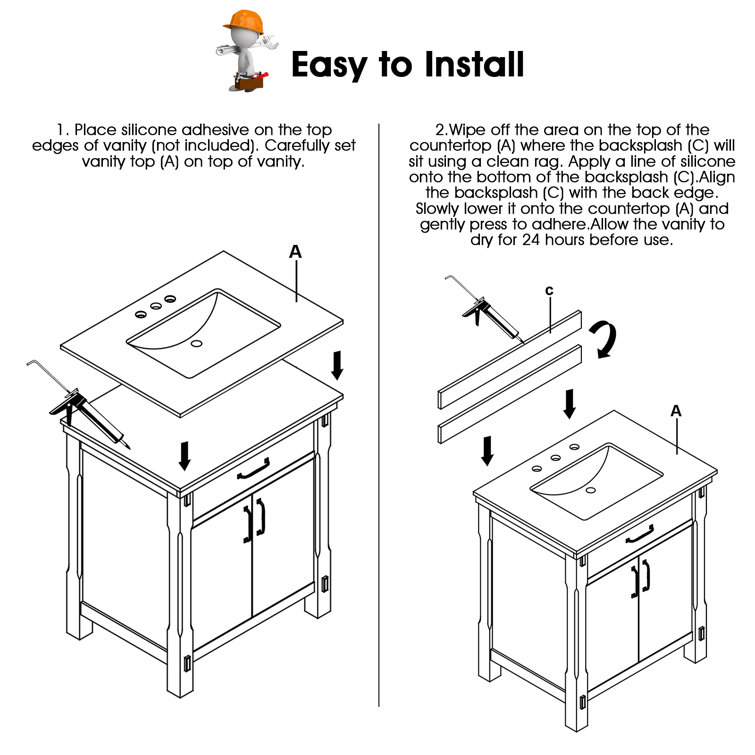 Easy to Install

1. Place silicone adhesive on the top edges of vanity (not included). Carefully set vanity top (A) on top of vanity.

A

2.Wipe off the area on the top of the countertop (A) where the backsplash (C) will sit using a clean rag. Apply a line of silicone onto the bottom of the backsplash (C).Align the backsplash (C) with the back edge. Slowly lower it onto the countertop (A) and gently press to adhere.Allow the vanity to dry for 24 hours before use.

c

A